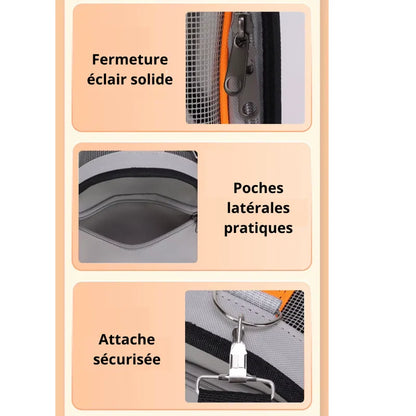 Fermeture éclair solide

Poches latérales pratiques

Attache sécurisée