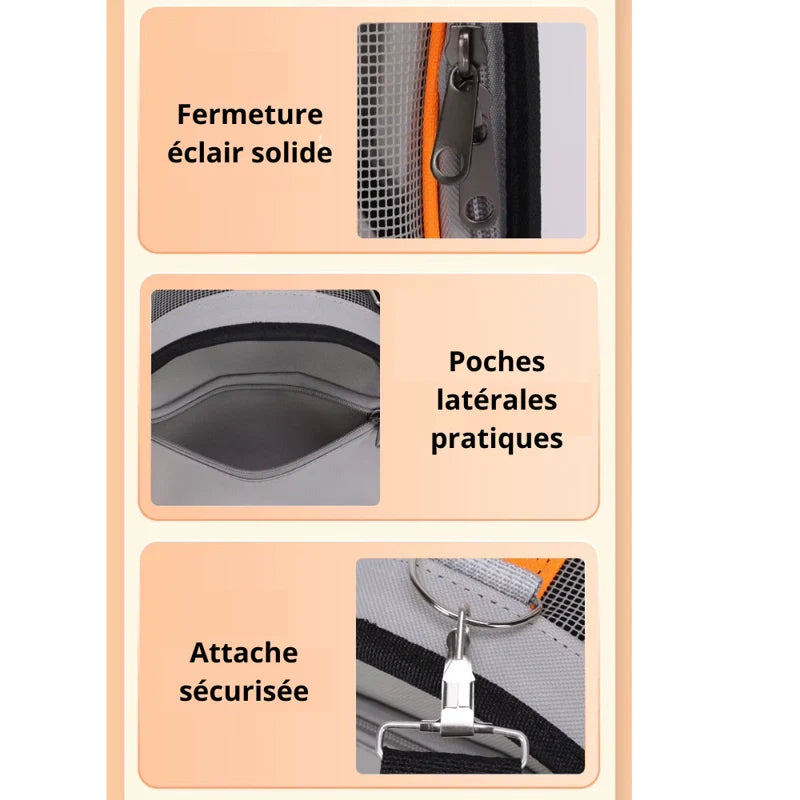 Fermeture éclair solide

Poches latérales pratiques

Attache sécurisée