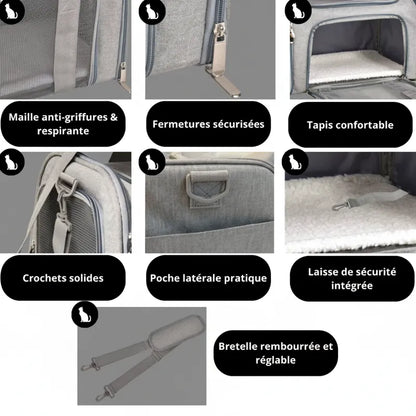 Maille anti-griffures & respirante

Fermetures sécurisées

Tapis confortable

Crochets solides

Poche latérale pratique

Laisse de sécurité intégrée

Bretelle rembourrée et réglable