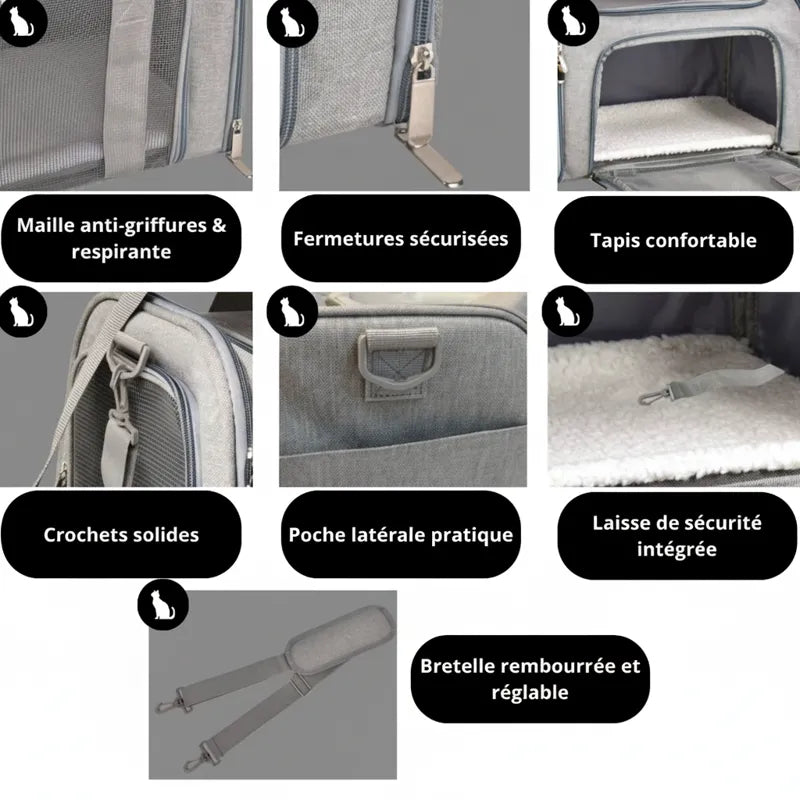 Maille anti-griffures & respirante

Fermetures sécurisées

Tapis confortable

Crochets solides

Poche latérale pratique

Laisse de sécurité intégrée

Bretelle rembourrée et réglable